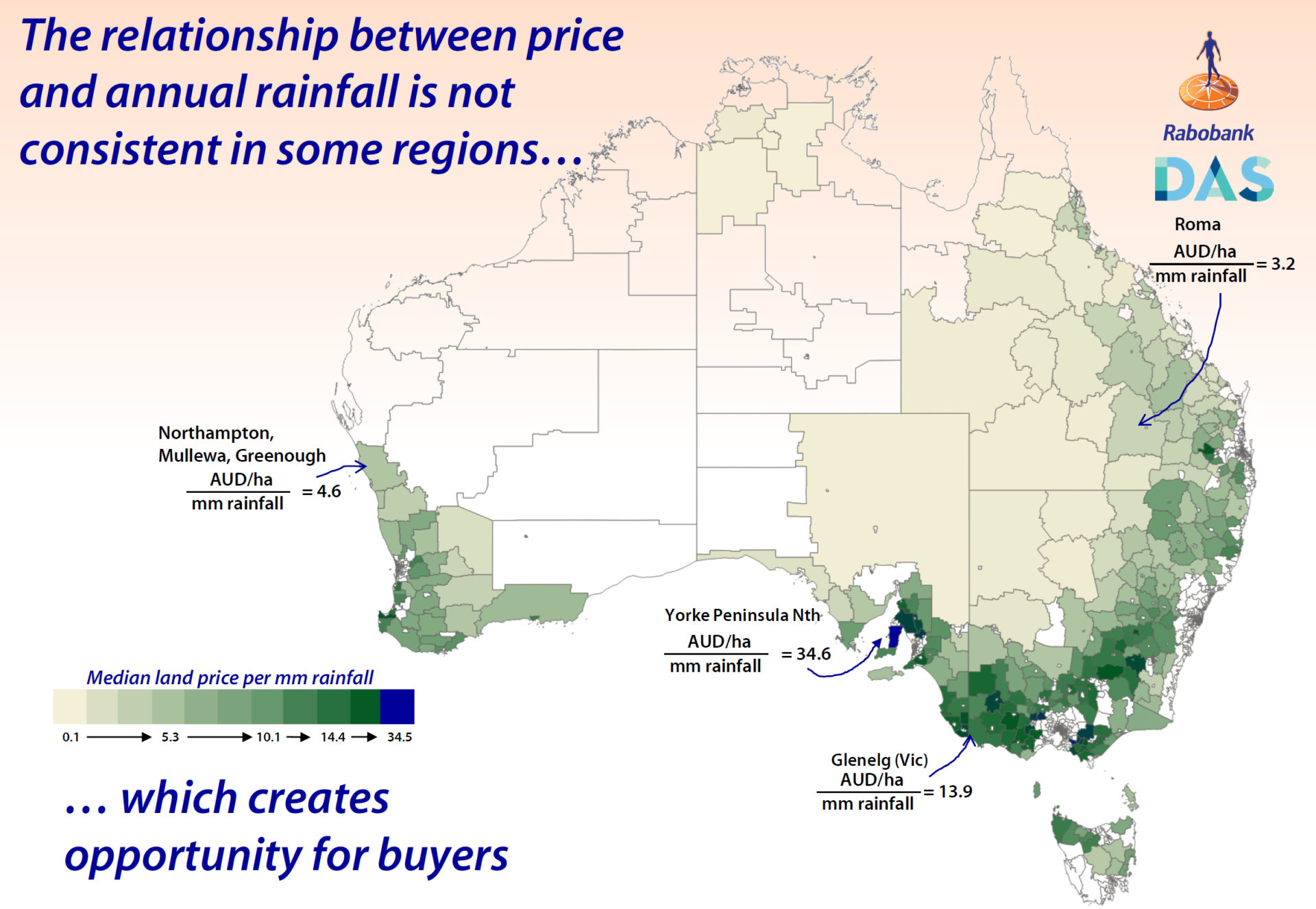 The relationship between price and annual rainfall is not consistent in some regions…

Rabobank

DAS

Roma
$\frac{\text{AUD/ha}}{\text{mm rainfall}} = 3.2$

Northampton, Mullewa, Greenough
$\frac{\text{AUD/ha}}{\text{mm rainfall}} = 4.6$

Yorke Peninsula Nth
$\frac{\text{AUD/ha}}{\text{mm rainfall}} = 34.6$

Glenelg (Vic)
$\frac{\text{AUD/ha}}{\text{mm rainfall}} = 13.9$

Median land price per mm rainfall

0.1 → 5.3 → 10.1 → 14.4 → 34.5

… which creates opportunity for buyers